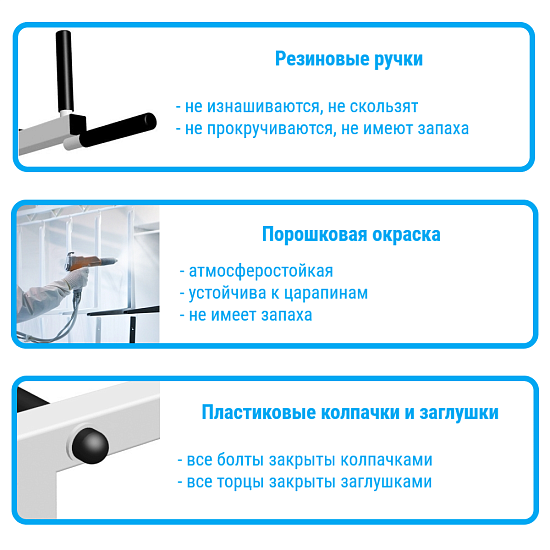 Резиновые ручки

- не изнашиваются, не скользят
- не прокручиваются, не имеют запаха

Порошковая окраска

- атмосферостойкая
- устойчива к царапинам
- не имеет запаха

Пластиковые колпачки и заглушки

- все болты закрыты колпачками
- все торцы закрыты заглушками