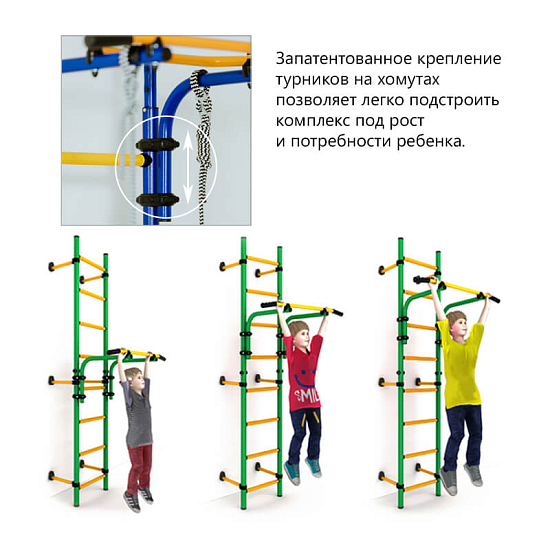 Запатентованное крепление турников на хомутах позволяет легко подстроить комплекс под рост и потребности ребенка.

SMIL