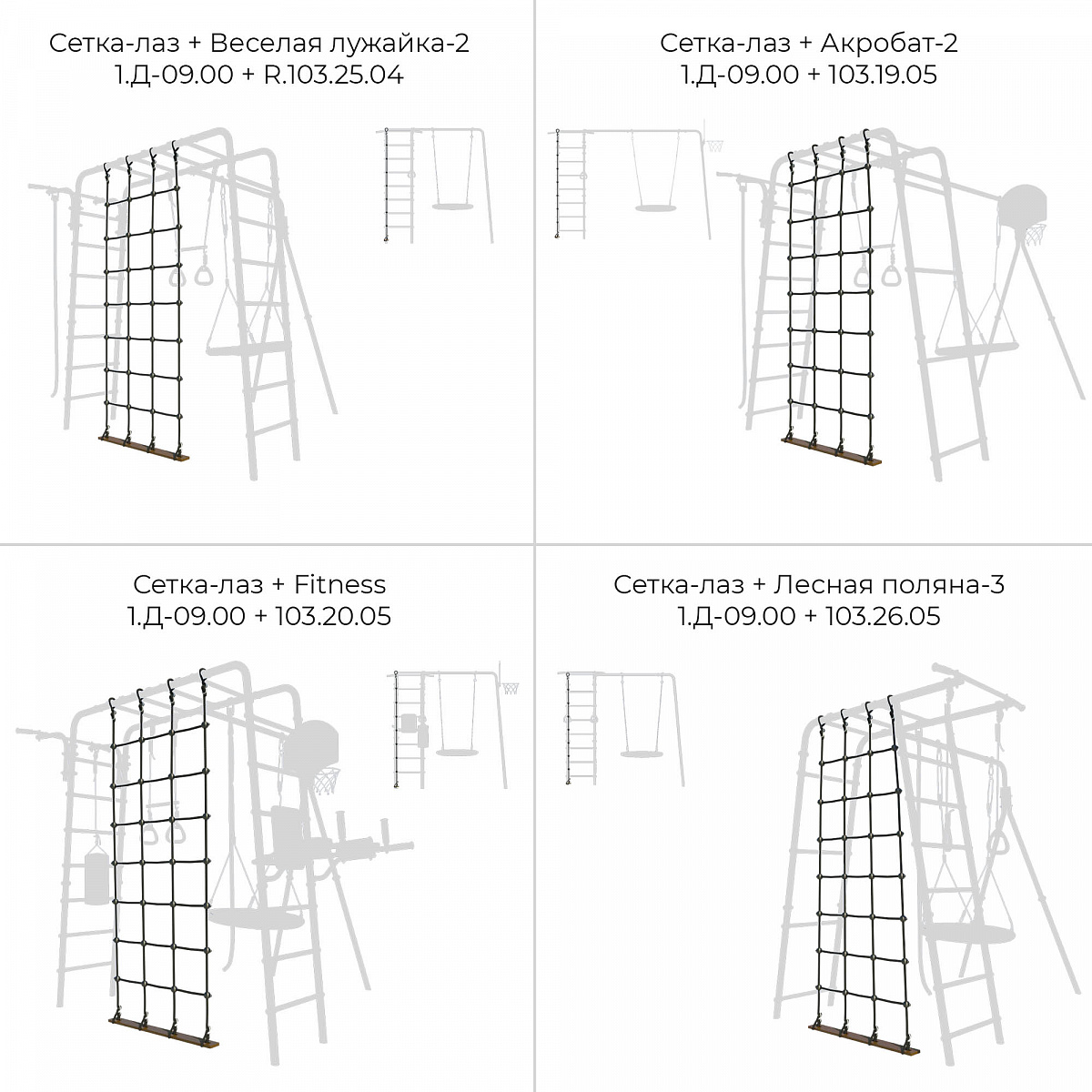 Сетка-лаз + Веселая лужайка-2
1.Д-09.00 + R.103.25.04

Сетка-лаз + Акробат-2
1.Д-09.00 + 103.19.05

Сетка-лаз + Fitness
1.Д-09.00 + 103.20.05

Сетка-лаз + Лесная поляна-3
1.Д-09.00 + 103.26.05